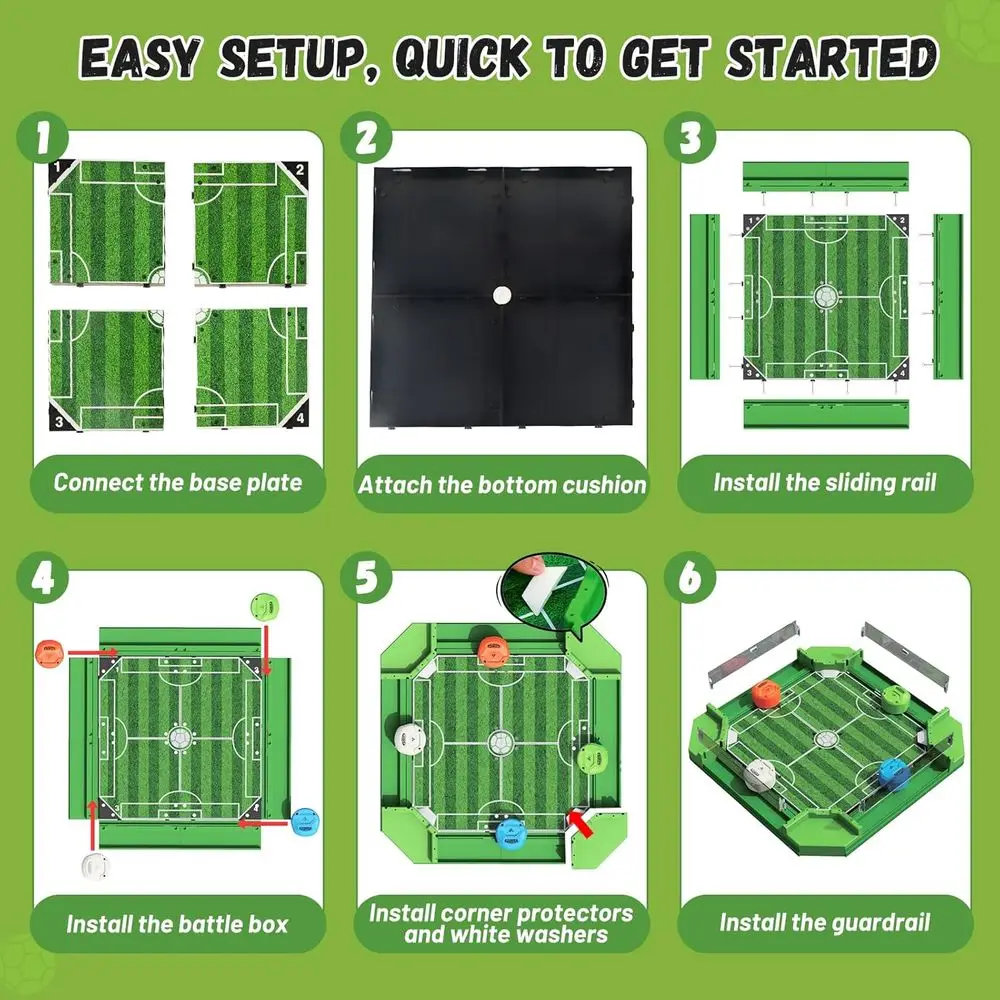 EASY SETUP, QUICK TO GET STARTED

1

1 2
3 4

Connect the base plate

2

Attach the bottom cushion

3

1 2
3 4

Install the sliding rail

4

Install the battle box

5

Install corner protectors and white washers

6

Install the guardrail